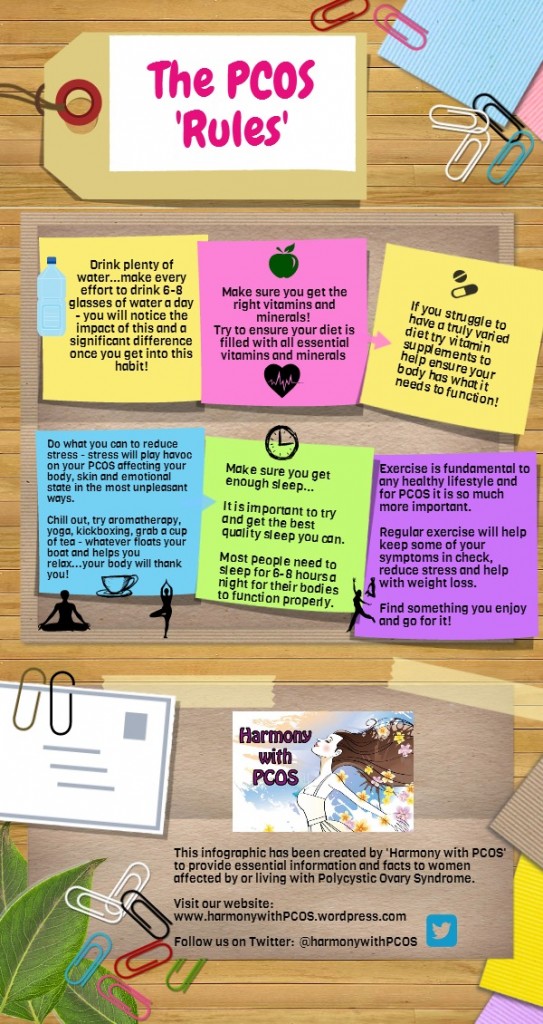 The PCOS 'Rules'

Drink plenty of water...make every effort to drink 6-8 glasses of water a day - you will notice the impact of this and a significant difference once you get into this habit!

Make sure you get the right vitamins and minerals!
Try to ensure your diet is filled with all essential vitamins and minerals

If you struggle to have a truly varied diet try vitamin supplements to help ensure your body has what it needs to function!

Do what you can to reduce stress - stress will play havoc on your PCOS affecting your body, skin and emotional state in the most unpleasant ways.

Chill out, try aromatherapy, yoga, kickboxing, grab a cup of tea - whatever floats your boat and helps you relax...your body will thank you!

Make sure you get enough sleep...

It is important to try and get the best quality sleep you can.

Most people need to sleep for 6-8 hours a night for their bodies to function properly.

Exercise is fundamental to any healthy lifestyle and for PCOS it is so much more important.

Regular exercise will help keep some of your symptoms in check, reduce stress and help with weight loss.

Find something you enjoy and go for it!

Harmony with PCOS

This infographic has been created by 'Harmony with PCOS' to provide essential information and facts to women affected by or living with Polycystic Ovary Syndrome.

Visit our website:
www.harmonywithPCOS.wordpress.com

Follow us on Twitter: @harmonywithPCOS